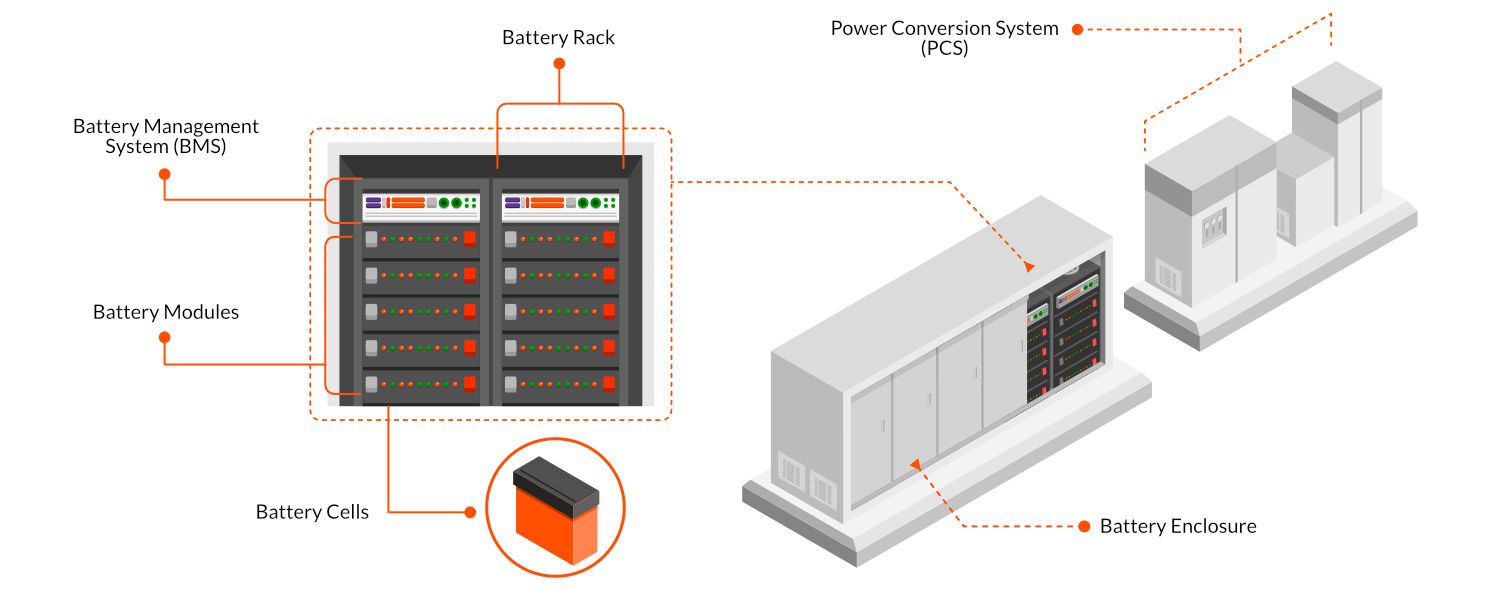 Battery Rack

Power Conversion System (PCS)

Battery Management System (BMS)

Battery Modules

Battery Cells

Battery Enclosure